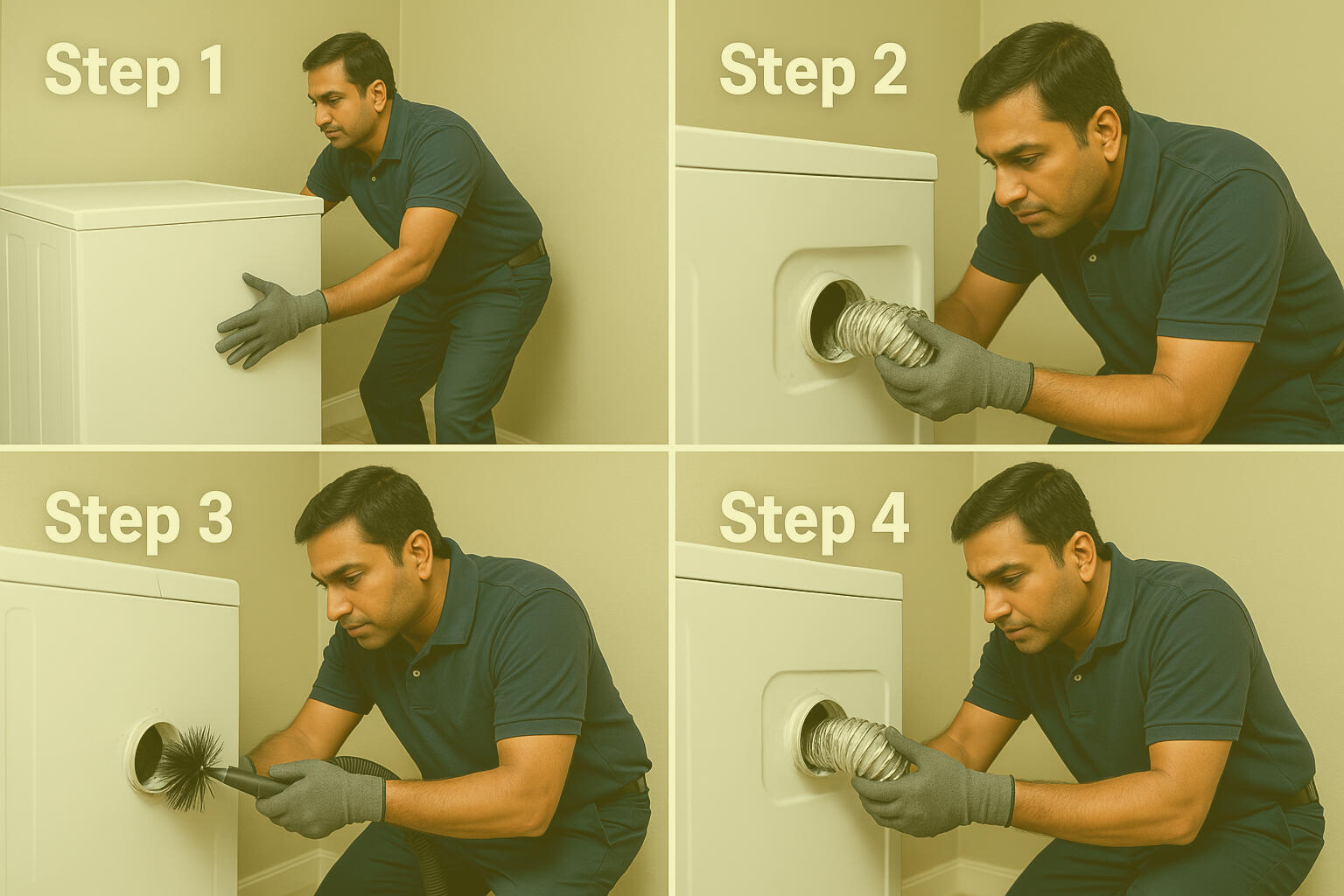 Step 1

Step 2

Step 3

Step 4